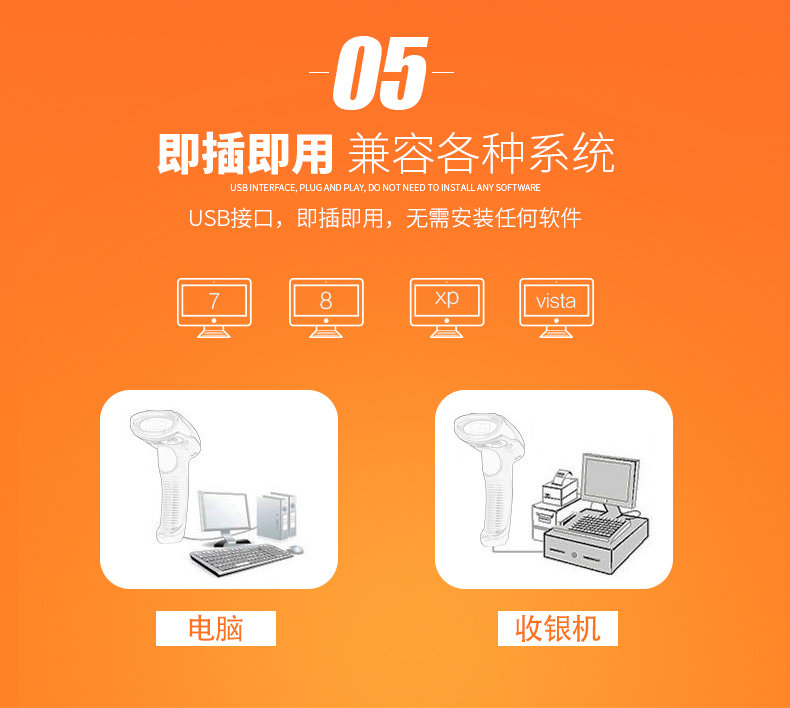 05

即插即用 兼容各种系统

USB INTERFACE, PLUG AND PLAY, DO NOT NEED TO INSTALL ANY SOFTWARE

USB接口，即插即用，无需安装任何软件

7

8

xp

vista

电脑

收银机